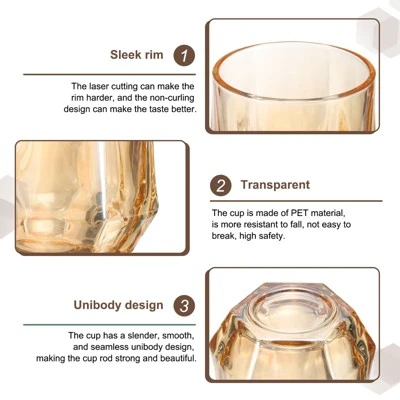 Sleek rim 1

The laser cutting can make the rim harder, and the non-curling design can make the taste better.

2 Transparent

The cup is made of PET material, is more resistant to fall, not easy to break, high safety.

Unibody design 3

The cup has a slender, smooth, and seamless unibody design, making the cup rod strong and beautiful.