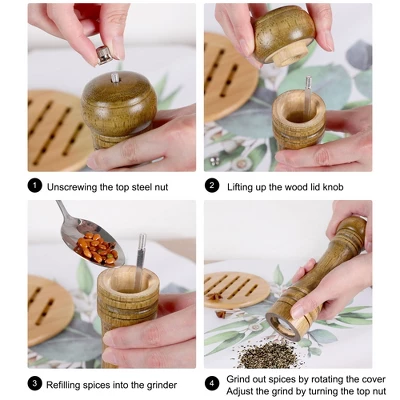 1 Unscrewing the top steel nut

2 Lifting up the wood lid knob

3 Refilling spices into the grinder

4 Grind out spices by rotating the cover
Adjust the grind by turning the top nut