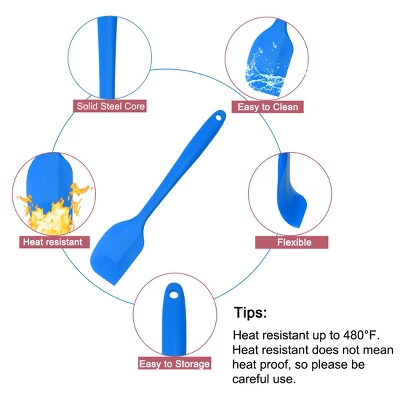 Solid Steel Core

Easy to Clean

Heat resistant

Flexible

Easy to Storage

Tips:

Heat resistant up to 480°F. Heat resistant does not mean heat proof, so please be careful use.