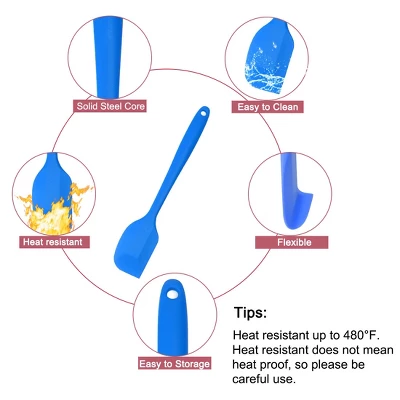 Solid Steel Core

Easy to Clean

Heat resistant

Flexible

Easy to Storage

Tips:

Heat resistant up to 480°F. Heat resistant does not mean heat proof, so please be careful use.