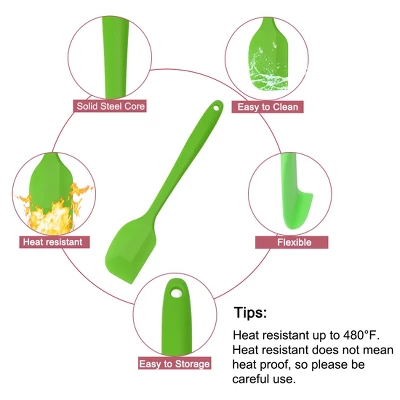 Solid Steel Core

Easy to Clean

Heat resistant

Flexible

Easy to Storage

Tips:

Heat resistant up to 480°F. Heat resistant does not mean heat proof, so please be careful use.