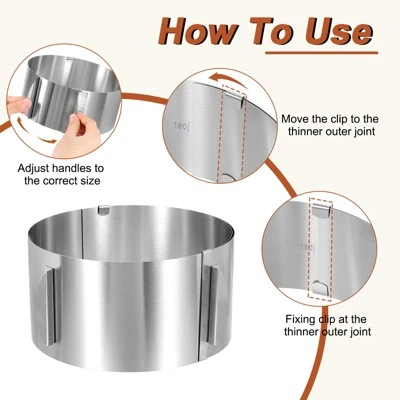 How To Use

Adjust handles to the correct size

180

Move the clip to the thinner outer joint

180

Fixing clip at the thinner outer joint