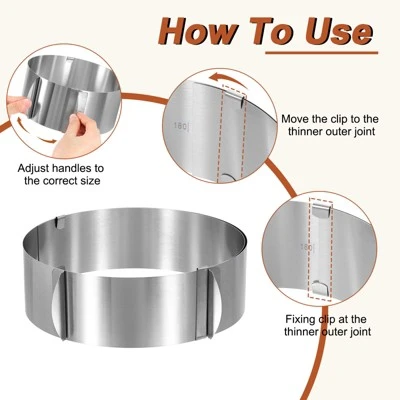 How To Use

Adjust handles to the correct size

180

Move the clip to the thinner outer joint

180

Fixing clip at the thinner outer joint