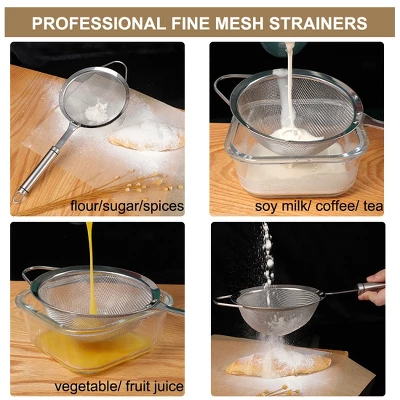 PROFESSIONAL FINE MESH STRAINERS

flour/sugar/spices

soy milk/ coffee/ tea

vegetable/ fruit juice