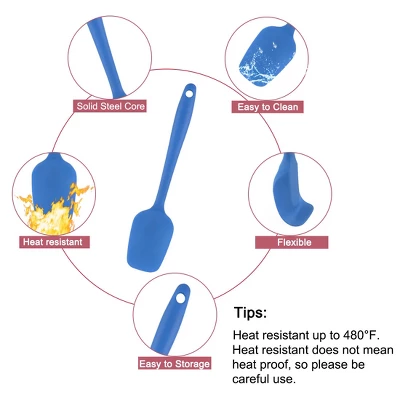 Solid Steel Core

Easy to Clean

Heat resistant

Flexible

Easy to Storage

Tips:

Heat resistant up to 480°F. Heat resistant does not mean heat proof, so please be careful use.