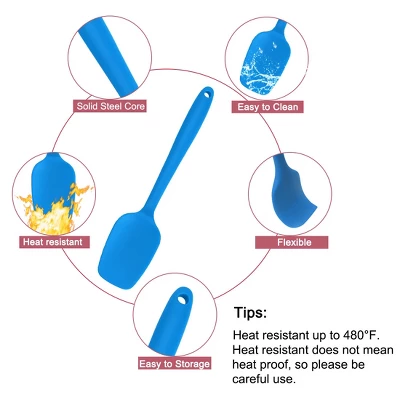 Solid Steel Core

Easy to Clean

Heat resistant

Flexible

Easy to Storage

Tips:

Heat resistant up to 480°F. Heat resistant does not mean heat proof, so please be careful use.