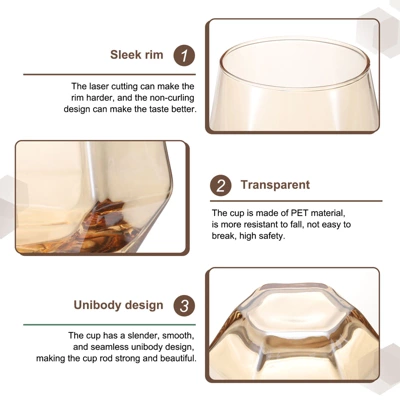 Sleek rim 1

The laser cutting can make the rim harder, and the non-curling design can make the taste better.

2 Transparent

The cup is made of PET material, is more resistant to fall, not easy to break, high safety.

Unibody design 3

The cup has a slender, smooth, and seamless unibody design, making the cup rod strong and beautiful.