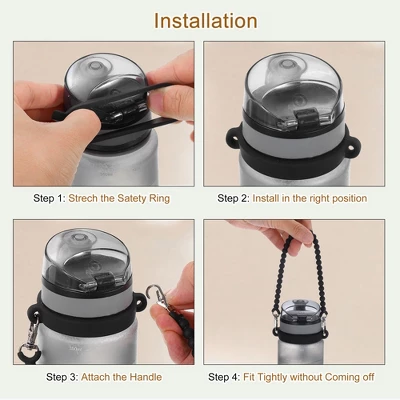 Installation

Step 1: Strech the Satety Ring

Step 2: Install in the right position

Step 3: Attach the Handle

Step 4: Fit Tightly without Coming off